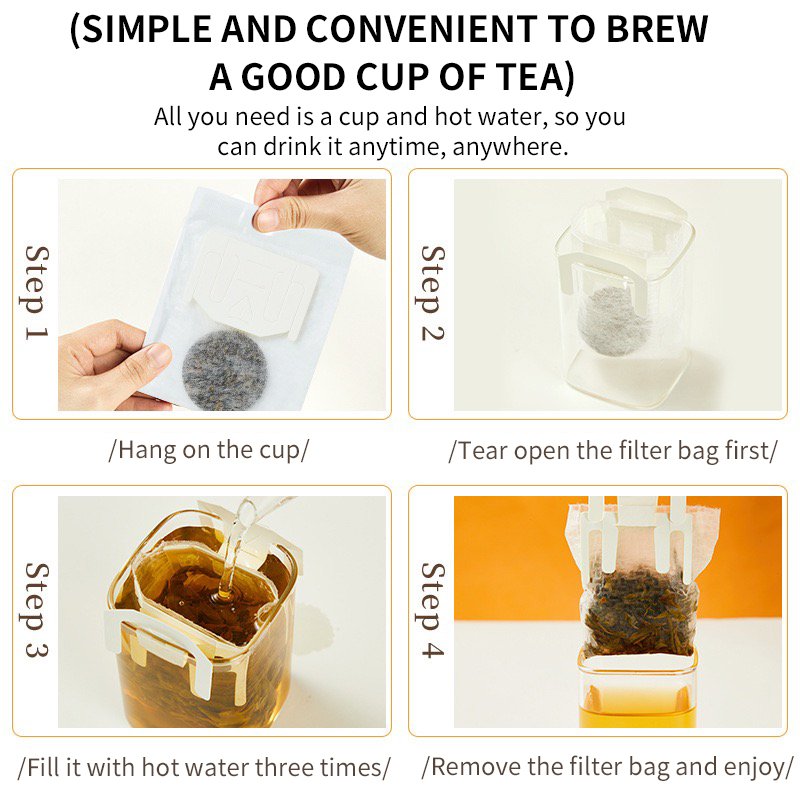 (SIMPLE AND CONVENIENT TO BREW A GOOD CUP OF TEA)

All you need is a cup and hot water, so you can drink it anytime, anywhere.

Step 1

/Hang on the cup/

Step 2

/Tear open the filter bag first/

Step 3

/Fill it with hot water three times/

Step 4

/Remove the filter bag and enjoy/