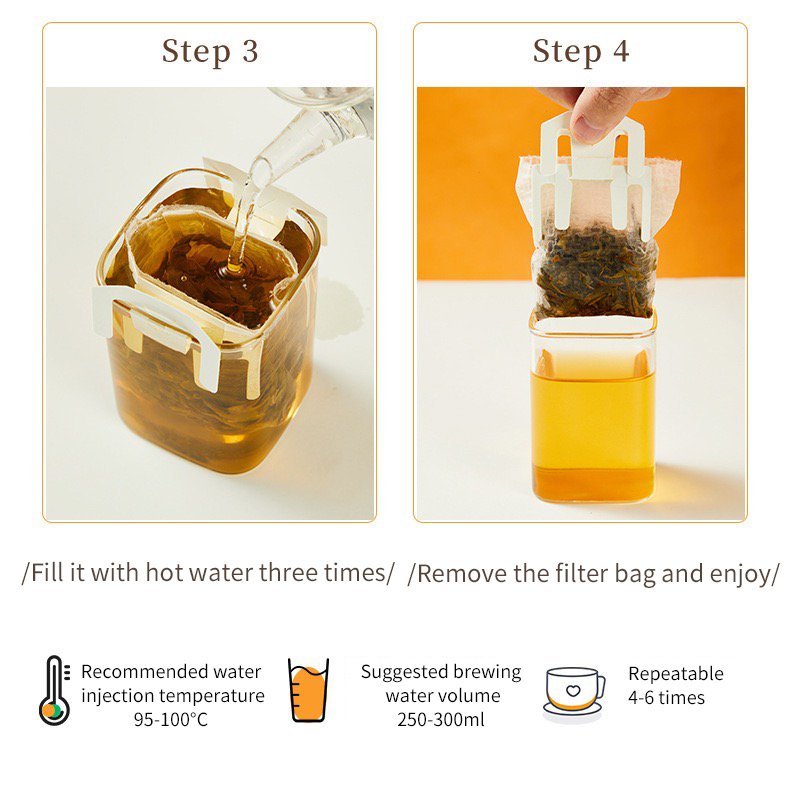 Step 3

Step 4

/Fill it with hot water three times/

/Remove the filter bag and enjoy/

Recommended water injection temperature 95-100°C

Suggested brewing water volume 250-300ml

Repeatable 4-6 times